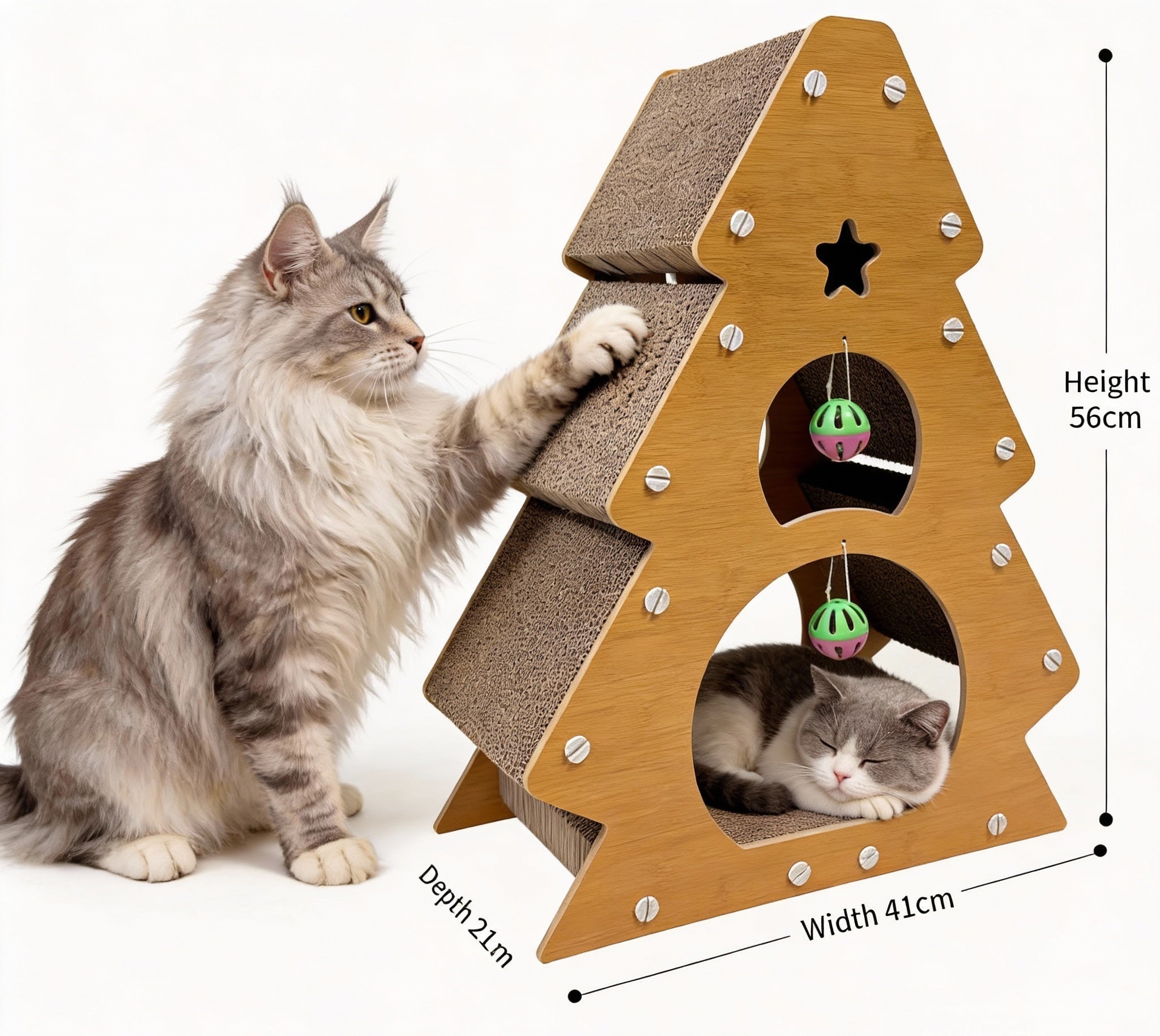 Height
56cm

Depth 21m

Width 41cm