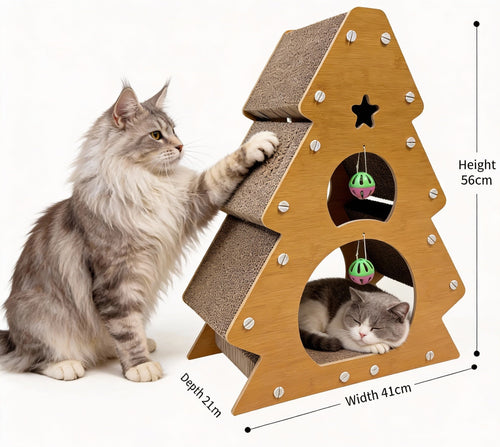 Height
56cm

Depth 21m

Width 41cm